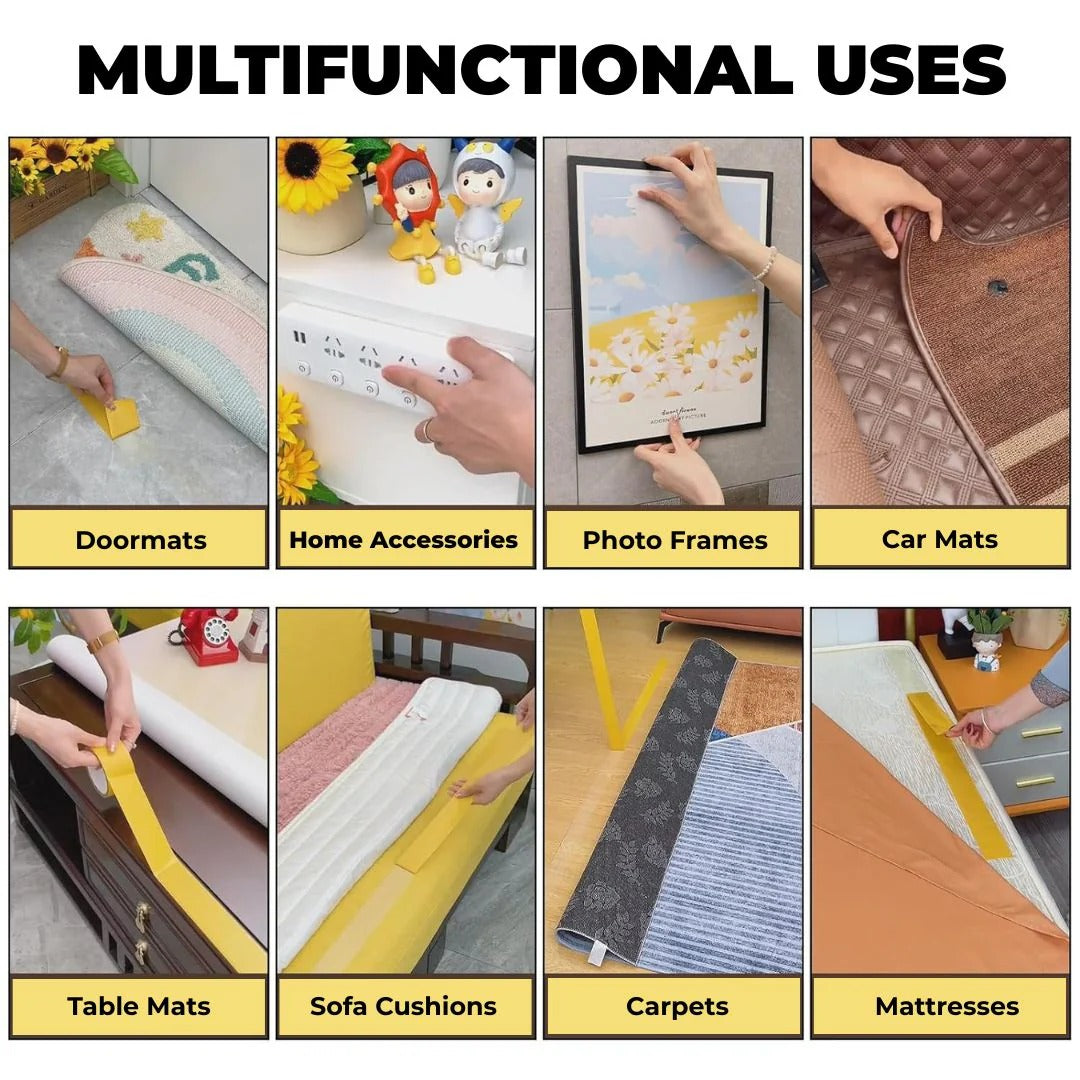 MULTIFUNCTIONAL USES

Doormats

Home Accessories

Photo Frames

Car Mats

Table Mats

Sofa Cushions

Carpets

Mattresses