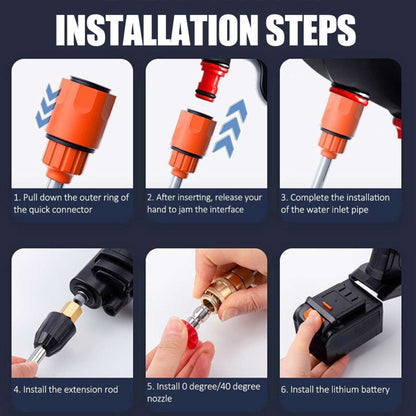 INSTALLATION STEPS

1. Pull down the outer ring of the quick connector

2. After inserting, release your hand to jam the interface

3. Complete the installation of the water inlet pipe

4. Install the extension rod

5. Install 0 degree/40 degree nozzle

6. Install the lithium battery