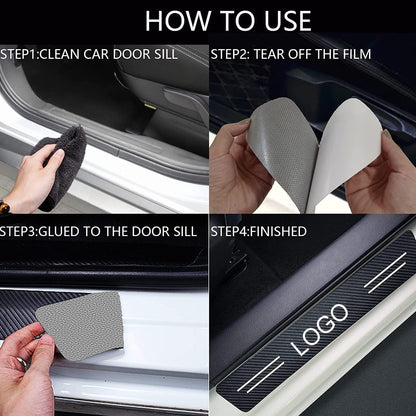 HOW TO USE

STEP1:CLEAN CAR DOOR SILL

STEP2: TEAR OFF THE FILM

STEP3:GLUED TO THE DOOR SILL

STEP4:FINISHED

LOGO