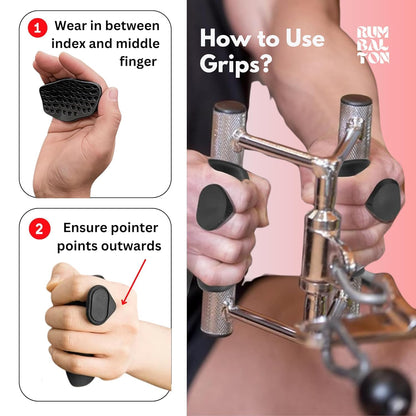 1 Wear in between index and middle finger

2 Ensure pointer points outwards

How to Use Grips?

RUM
BAL
TON