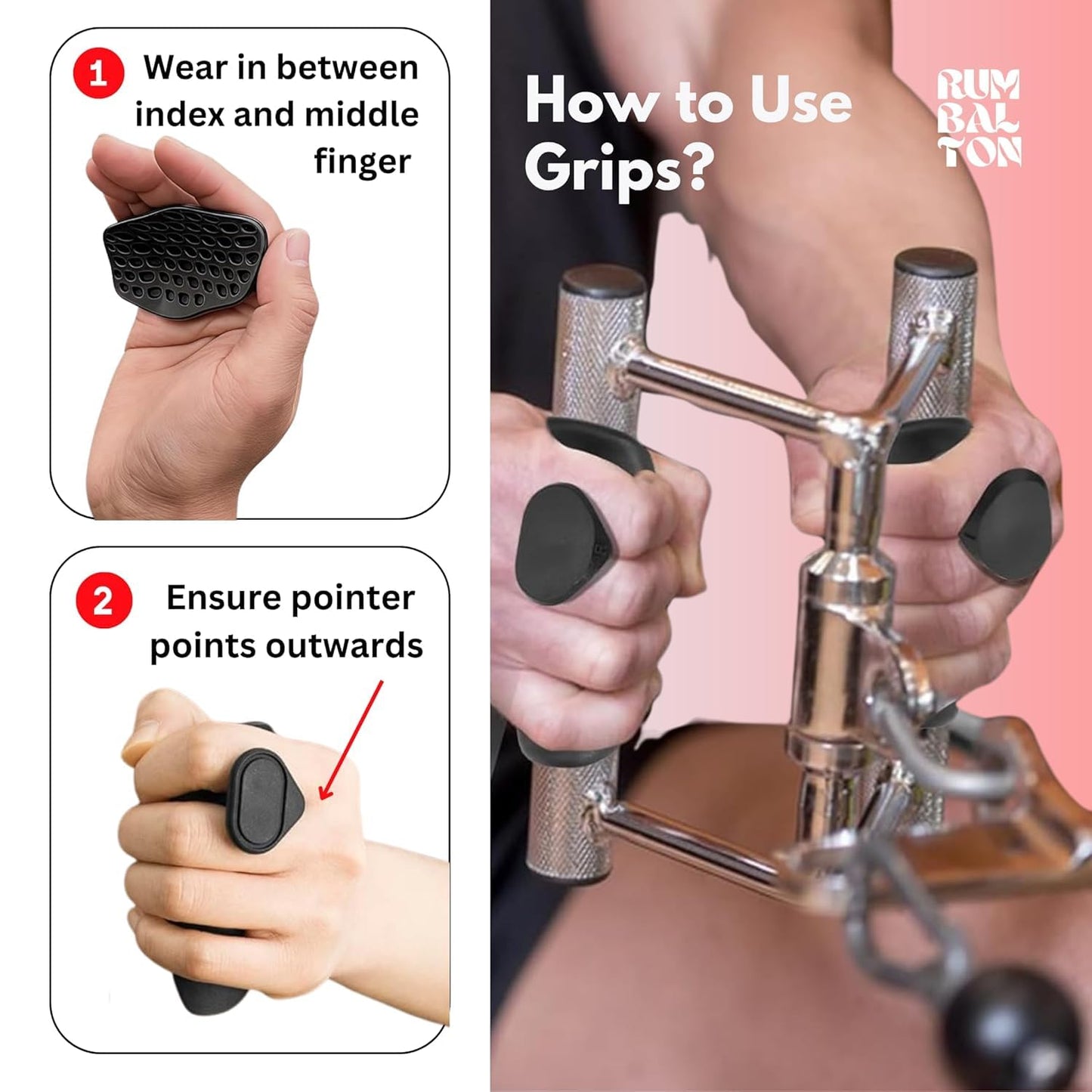 1 Wear in between index and middle finger

2 Ensure pointer points outwards

How to Use Grips?

RUM BAL TON