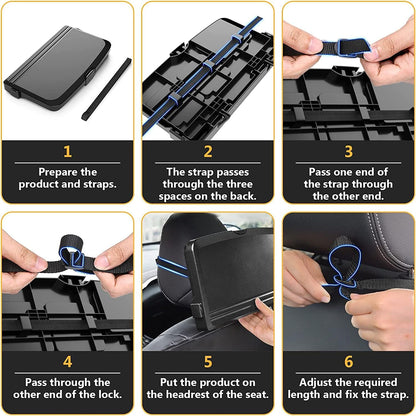 1

Prepare the product and straps.

2

The strap passes through the three spaces on the back.

3

Pass one end of the strap through the other end.

4

Pass through the other end of the lock.

5

Put the product on the headrest of the seat.

6

Adjust the required length and fix the strap.