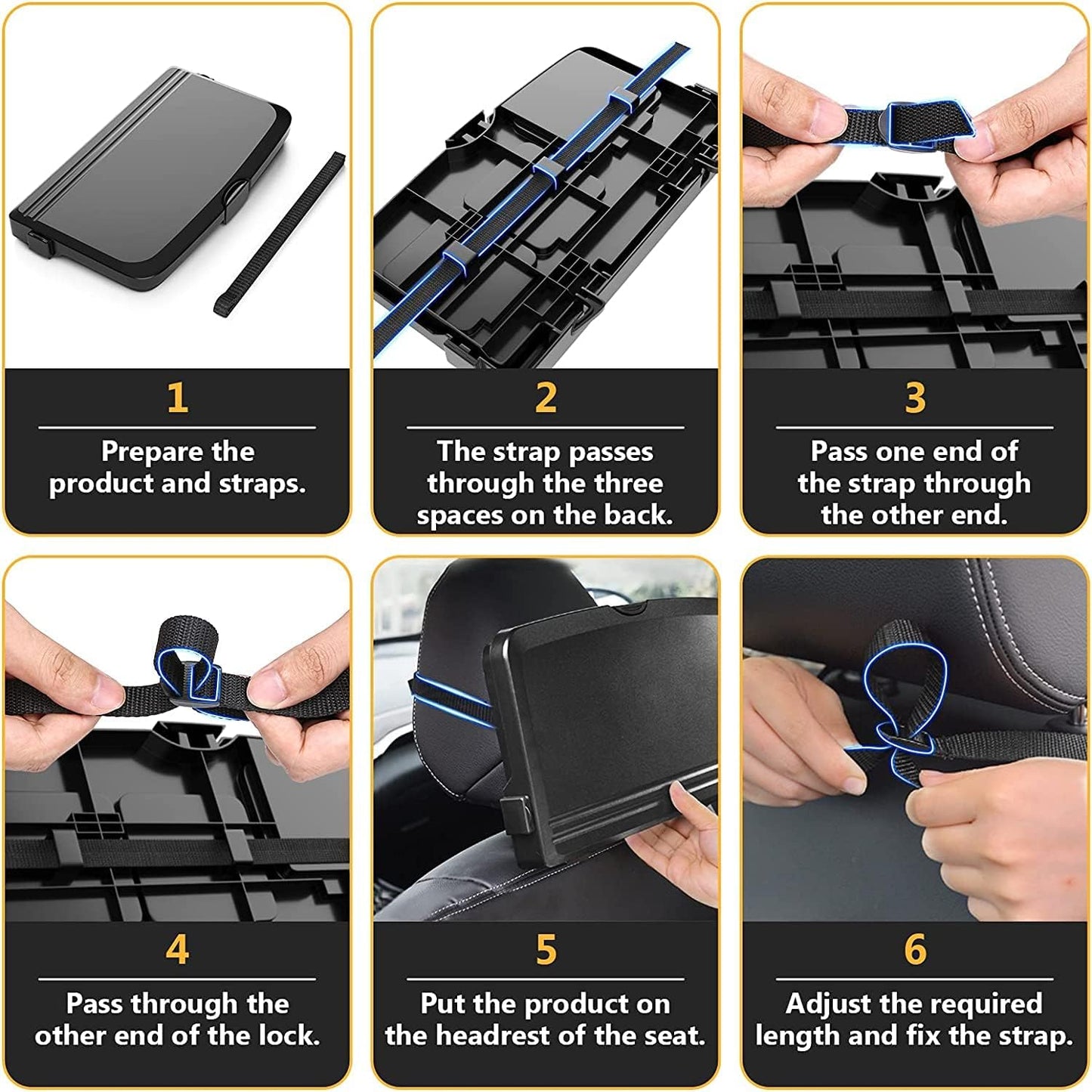 1

Prepare the product and straps.

2

The strap passes through the three spaces on the back.

3

Pass one end of the strap through the other end.

4

Pass through the other end of the lock.

5

Put the product on the headrest of the seat.

6

Adjust the required length and fix the strap.